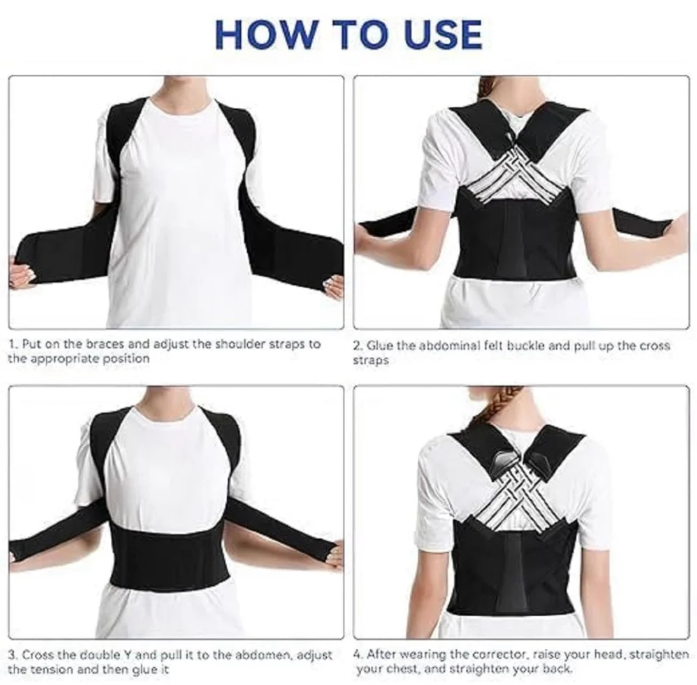 HOW TO USE

1. Put on the braces and adjust the shoulder straps to the appropriate position

2. Glue the abdominal felt buckle and pull up the cross straps

3. Cross the double Y and pull it to the abdomen, adjust the tension and then glue it

4. After wearing the corrector, raise your head, straighten your chest, and straighten your back.